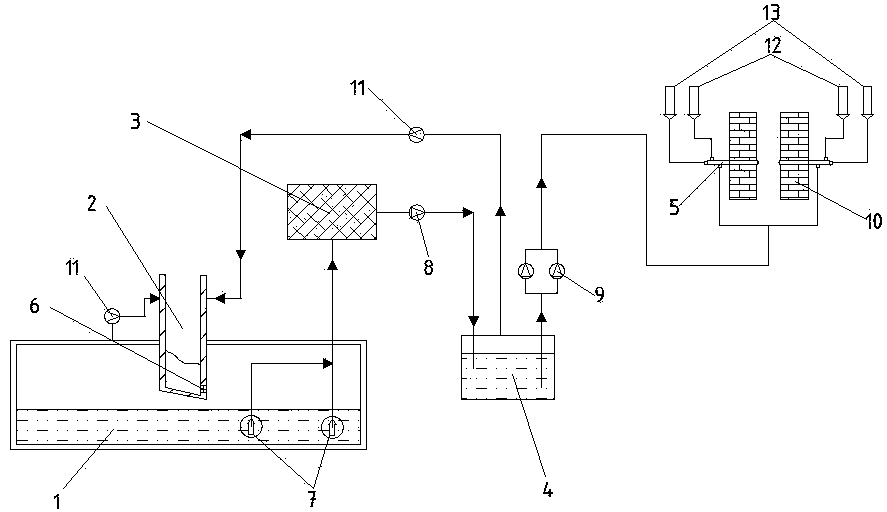 13
12
11
3
2
11
6
8
9
5
10
1
7
4